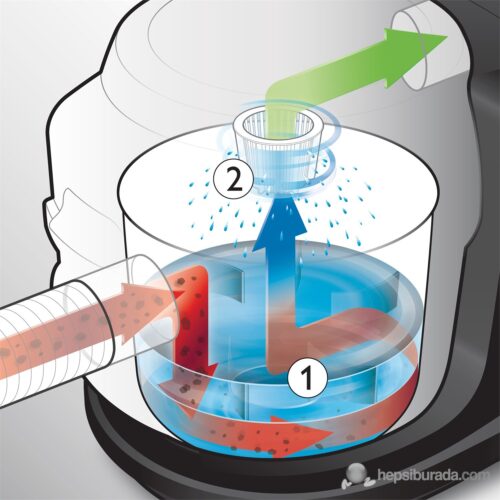 2

1

hepsiburada.com