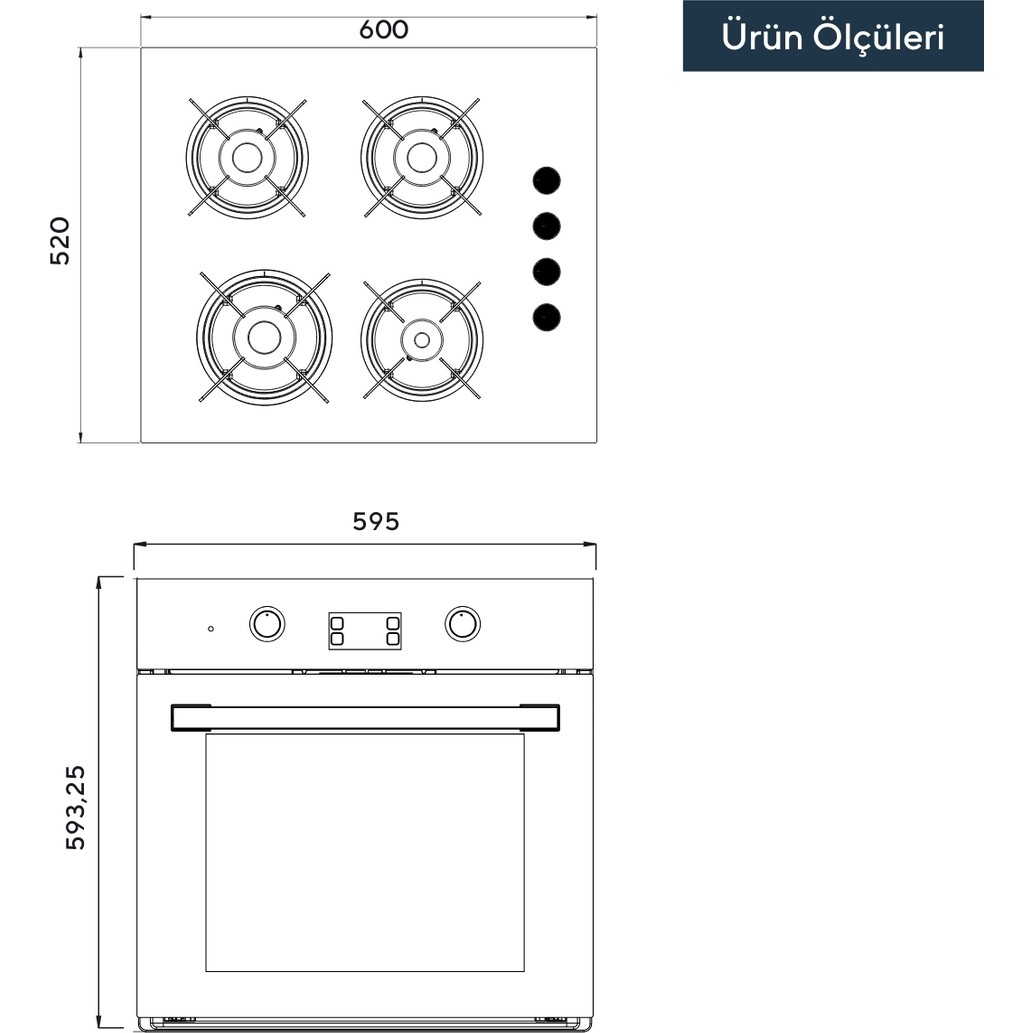 600

Ürün Ölçüleri

520

595

593,25